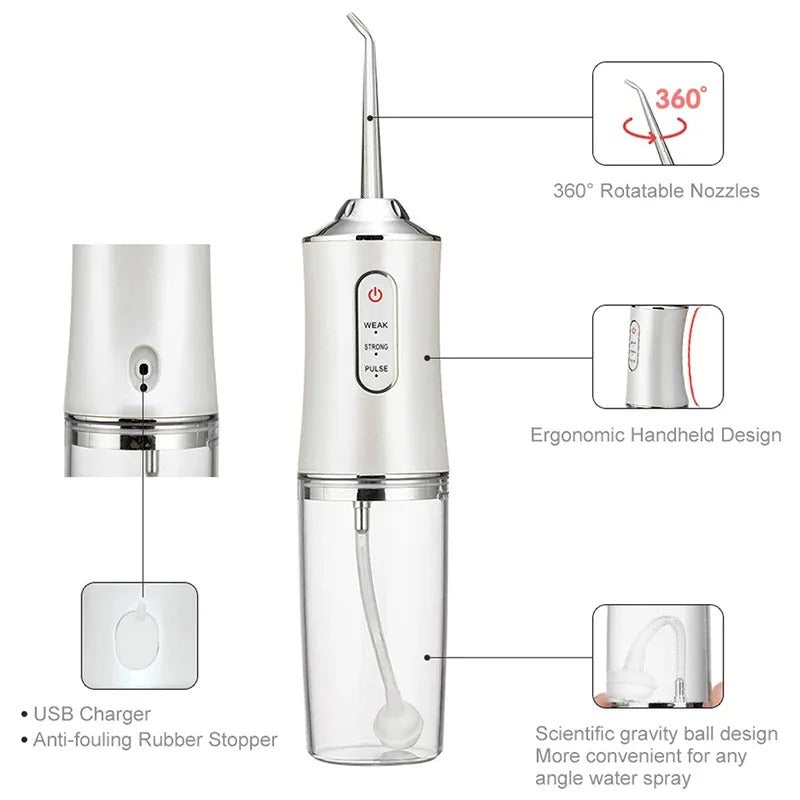 360°

360° Rotatable Nozzles

WEAK
STRONG
PULSE

Ergonomic Handheld Design

• USB Charger
• Anti-fouling Rubber Stopper

Scientific gravity ball design
More convenient for any angle water spray